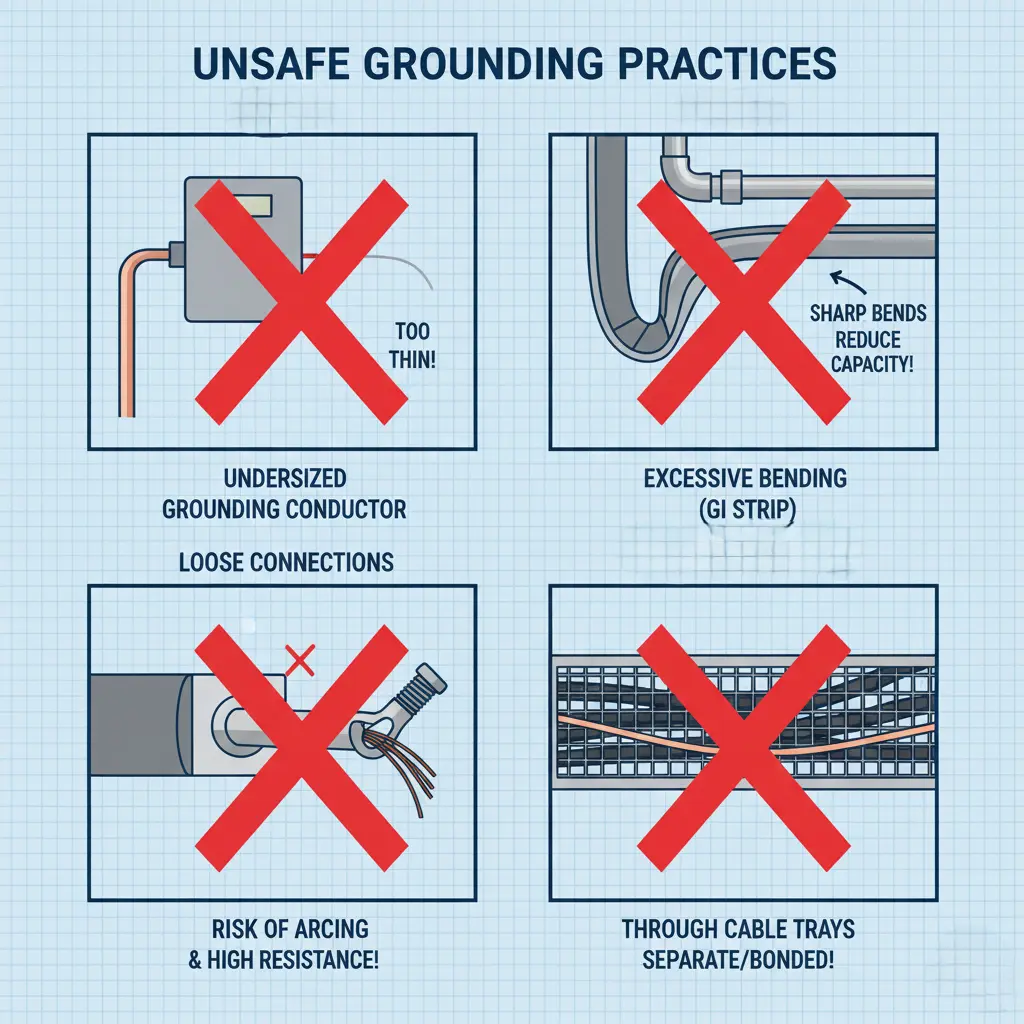 UNSAFE GROUNDING PRACTICES

TOO THIN!

UNDERSIZED GROUNDING CONDUCTOR

SHARP BENDS REDUCE CAPACITY!

EXCESSIVE BENDING (GI STRIP)

LOOSE CONNECTIONS

RISK OF ARCING & HIGH RESISTANCE!

THROUGH CABLE TRAYS SEPARATE/BONDED!