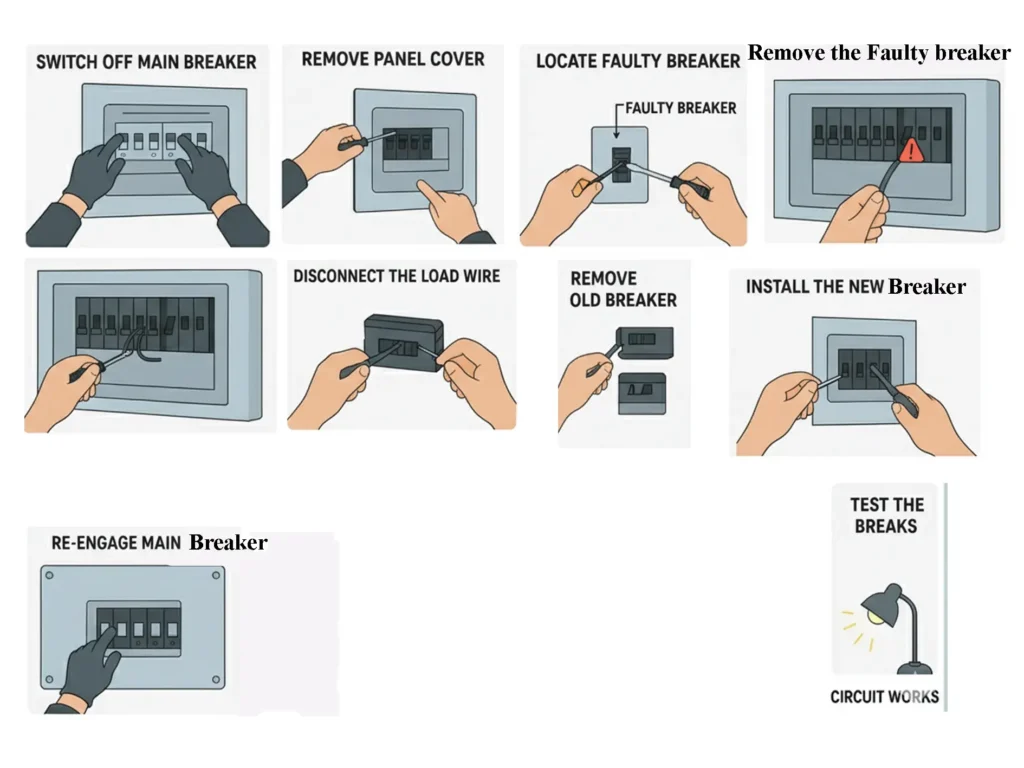 SWITCH OFF MAIN BREAKER

REMOVE PANEL COVER

LOCATE FAULTY BREAKER

FAULTY BREAKER

Remove the Faulty breaker

DISCONNECT THE LOAD WIRE

REMOVE OLD BREAKER

INSTALL THE NEW Breaker

RE-ENGAGE MAIN Breaker

TEST THE BREAKS

CIRCUIT WORKS