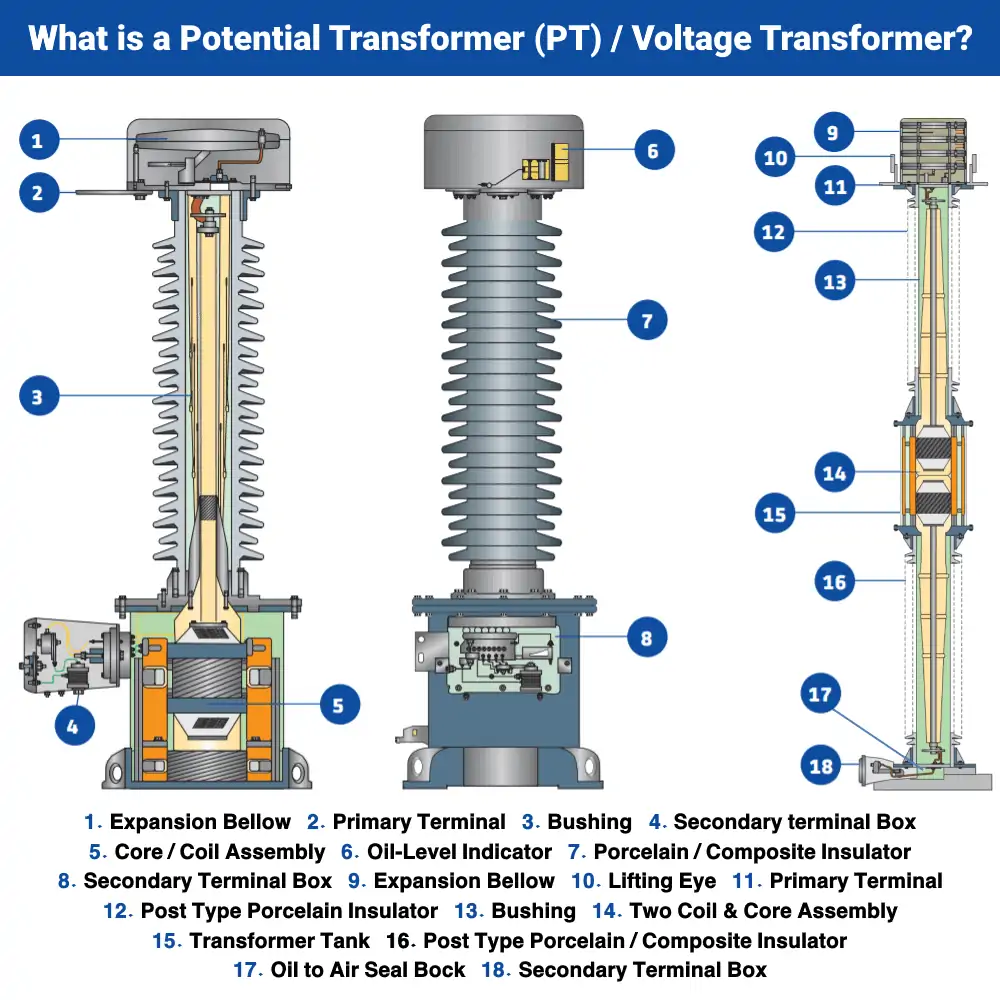 What is a Potential Transformer (PT) / Voltage Transformer?

1
2
3
4
5
6
7
8
9
10
11
12
13
14
15
16
17
18

1. Expansion Bellow 2. Primary Terminal 3. Bushing 4. Secondary terminal Box
5. Core / Coil Assembly 6. Oil-Level Indicator 7. Porcelain / Composite Insulator
8. Secondary Terminal Box 9. Expansion Bellow 10. Lifting Eye 11. Primary Terminal
12. Post Type Porcelain Insulator 13. Bushing 14. Two Coil & Core Assembly
15. Transformer Tank 16. Post Type Porcelain / Composite Insulator
17. Oil to Air Seal Bock 18. Secondary Terminal Box