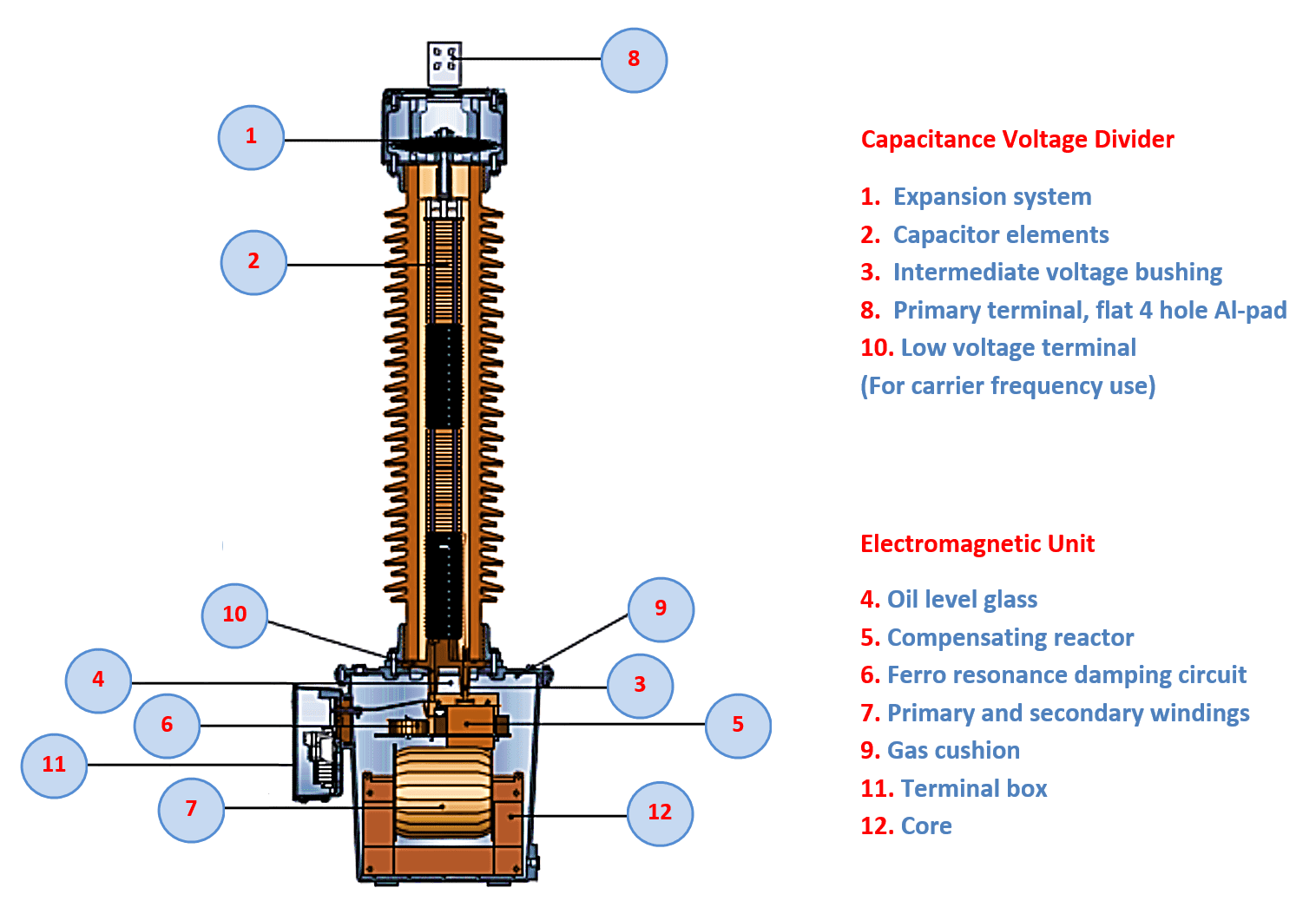 8

1

2

10

9

4

3

6

5

11

7

12

Capacitance Voltage Divider

1. Expansion system
2. Capacitor elements
3. Intermediate voltage bushing
8. Primary terminal, flat 4 hole Al-pad
10. Low voltage terminal
(For carrier frequency use)

Electromagnetic Unit

4. Oil level glass
5. Compensating reactor
6. Ferro resonance damping circuit
7. Primary and secondary windings
9. Gas cushion
11. Terminal box
12. Core